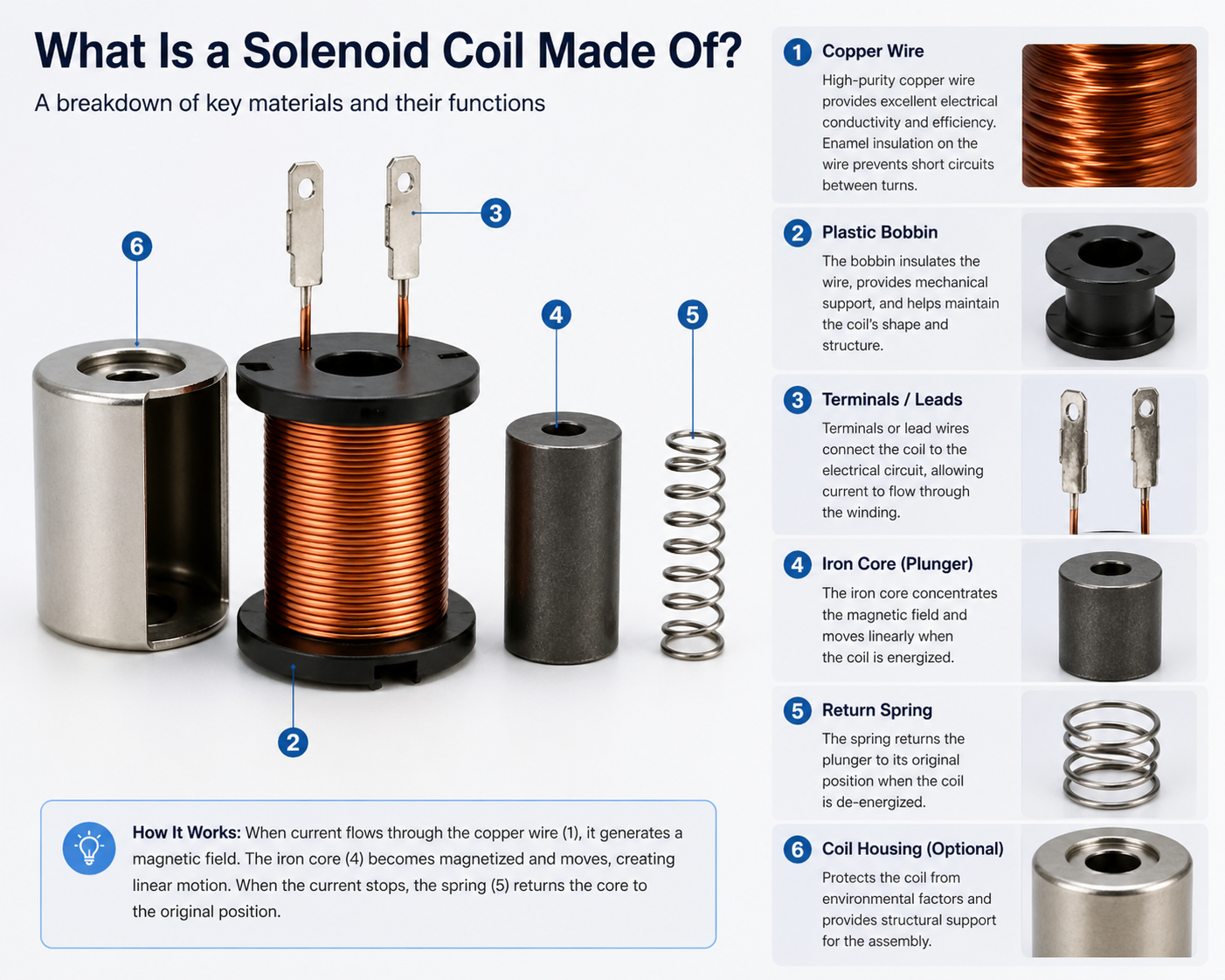 What Is a Solenoid Coil Made Of?

A breakdown of key materials and their functions

6

3

4

5

2

How It Works: When current flows through the copper wire (1), it generates a magnetic field. The iron core (4) becomes magnetized and moves, creating linear motion. When the current stops, the spring (5) returns the core to the original position.

1 Copper Wire

High-purity copper wire provides excellent electrical conductivity and efficiency. Enamel insulation on the wire prevents short circuits between turns.

2 Plastic Bobbin

The bobbin insulates the wire, provides mechanical support, and helps maintain the coil's shape and structure.

3 Terminals / Leads

Terminals or lead wires connect the coil to the electrical circuit, allowing current to flow through the winding.

4 Iron Core (Plunger)

The iron core concentrates the magnetic field and moves linearly when the coil is energized.

5 Return Spring

The spring returns the plunger to its original position when the coil is de-energized.

6 Coil Housing (Optional)

Protects the coil from environmental factors and provides structural support for the assembly.