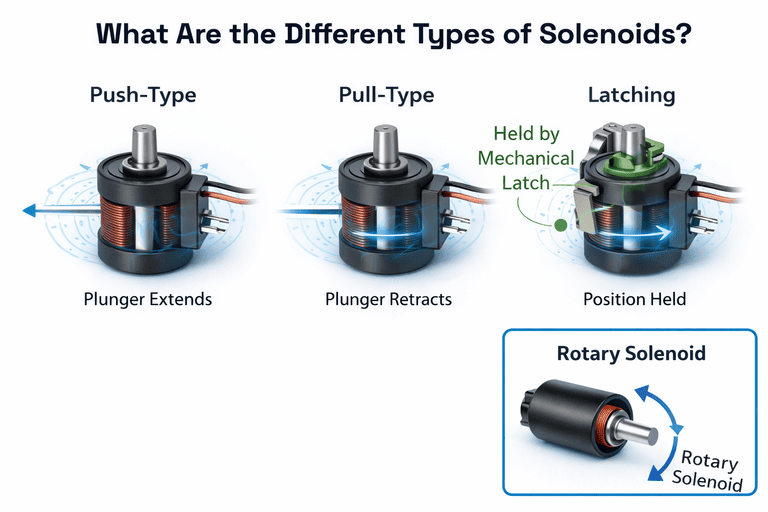 What Are the Different Types of Solenoids?

Push-Type

Plunger Extends

Pull-Type

Plunger Retracts

Latching

Held by Mechanical Latch

Position Held

Rotary Solenoid

Rotary Solenoid