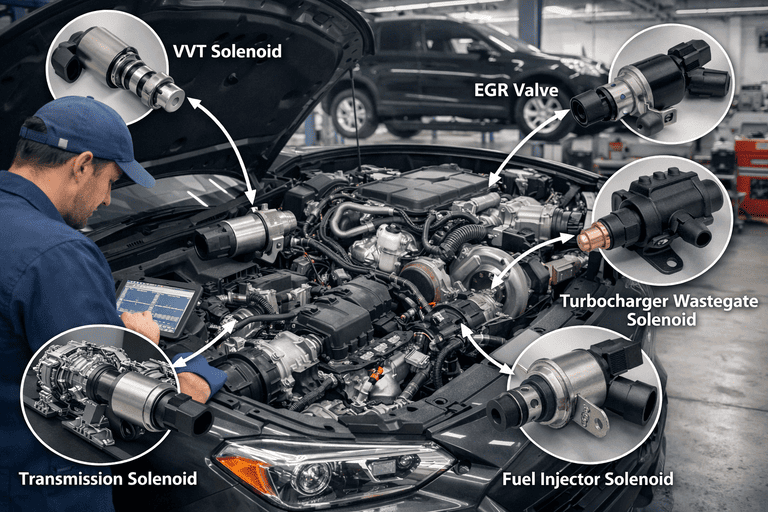 VVT Solenoid

EGR Valve

Turbocharger Wastegate Solenoid

Transmission Solenoid

Fuel Injector Solenoid